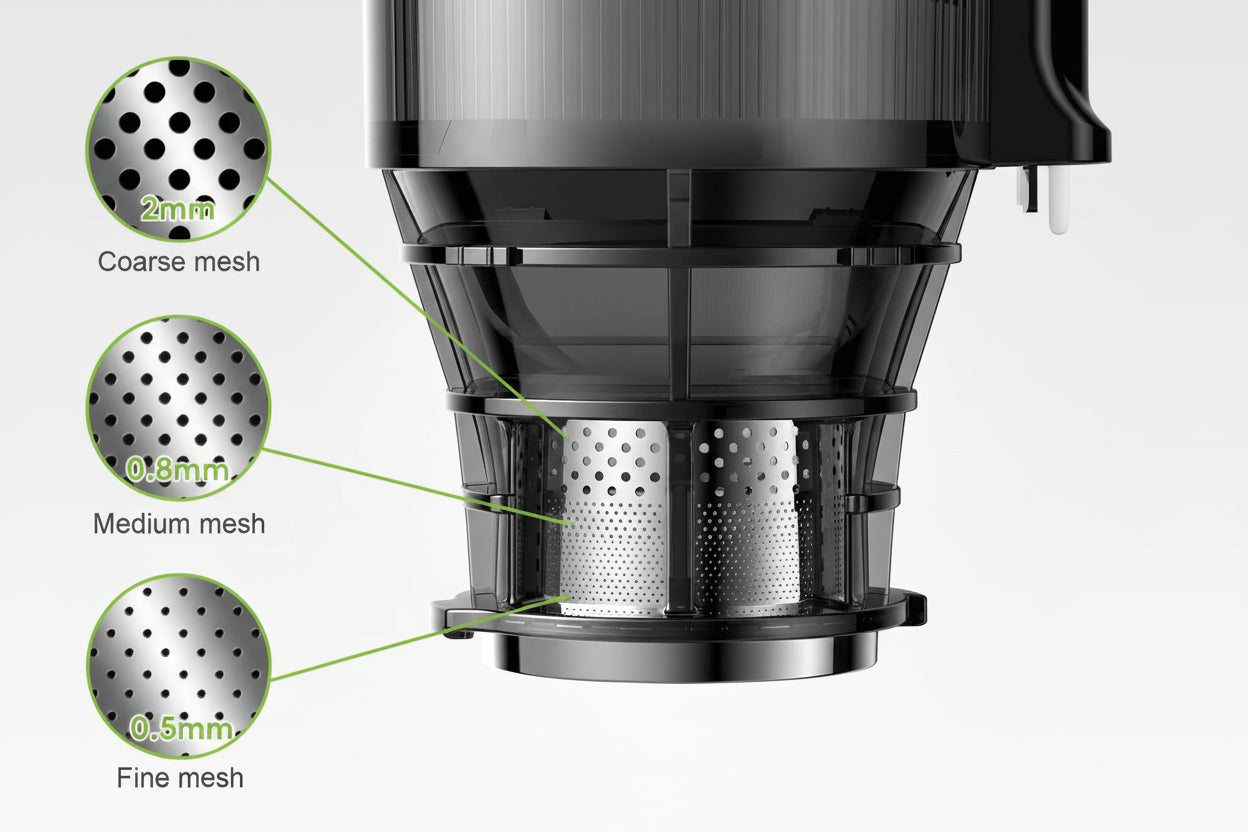 2mm
Coarse mesh

0.8mm
Medium mesh

0.5mm
Fine mesh