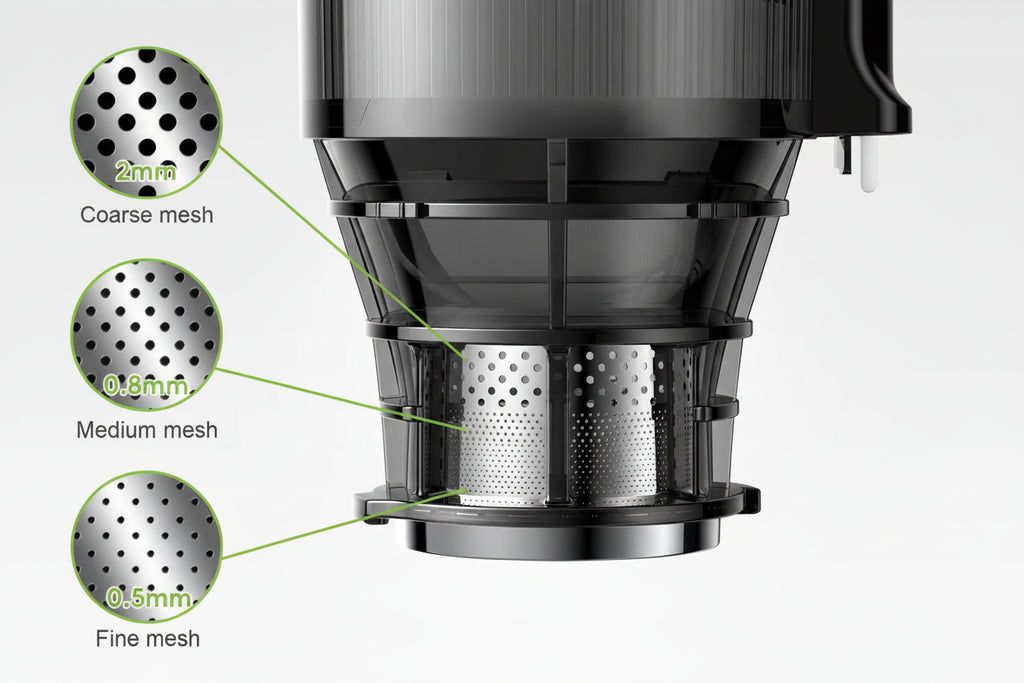 2mm
Coarse mesh

0.8mm
Medium mesh

0.5mm
Fine mesh